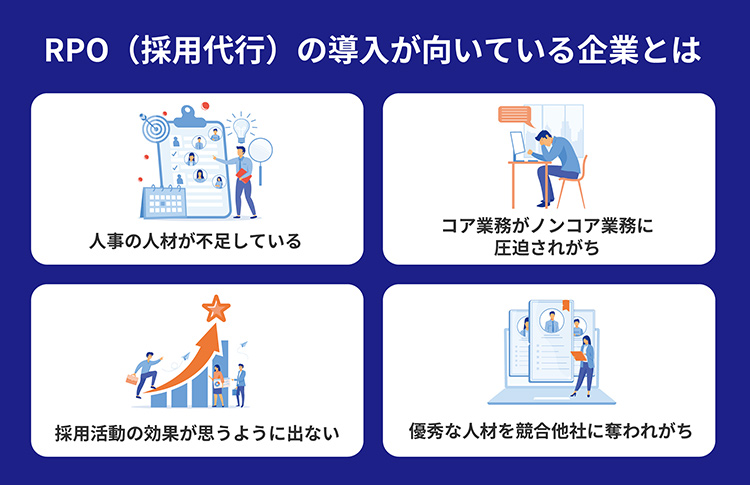 RPO（採用代行）の導入が向いている企業とは

人事の人材が不足している

コア業務がノンコア業務に圧迫されがち

採用活動の効果が思うように出ない

優秀な人材を競合他社に奪われがち