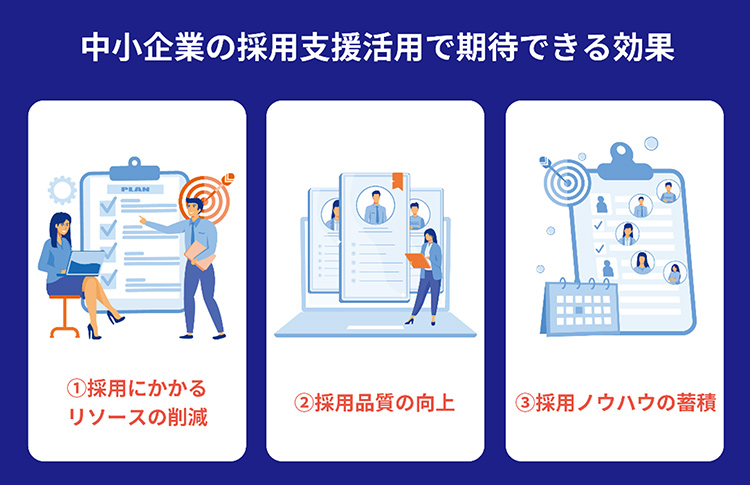 中小企業の採用支援活用で期待できる効果

PLAN

①採用にかかるリソースの削減

②採用品質の向上

③採用ノウハウの蓄積