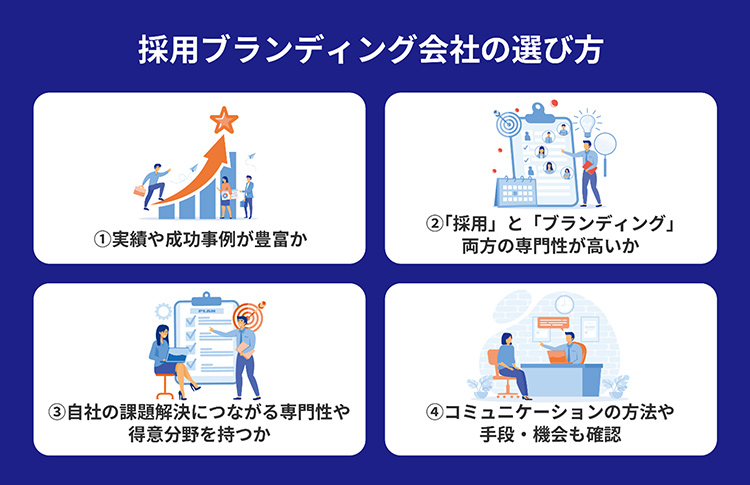 採用ブランディング会社の選び方

①実績や成功事例が豊富か

②「採用」と「ブランディング」両方の専門性が高いか

PLAN

③自社の課題解決につながる専門性や得意分野を持つか

④コミュニケーションの方法や手段・機会も確認